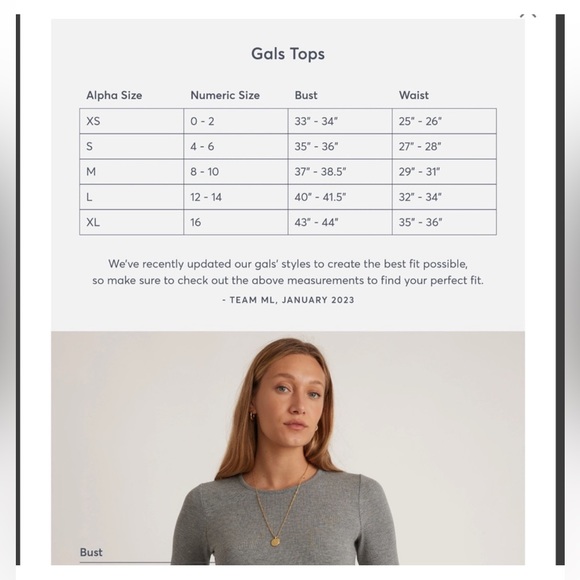 Gals Tops

| Alpha Size | Numeric Size | Bust | Waist |
|---|---|---|---|
| XS | 0 - 2 | 33" - 34" | 25" - 26" |
| S | 4 - 6 | 35" - 36" | 27" - 28" |
| M | 8 - 10 | 37" - 38.5" | 29" - 31" |
| L | 12 - 14 | 40" - 41.5" | 32" - 34" |
| XL | 16 | 43" - 44" | 35" - 36" |

We've recently updated our gals' styles to create the best fit possible, so make sure to check out the above measurements to find your perfect fit.

- TEAM ML, JANUARY 2023

Bust